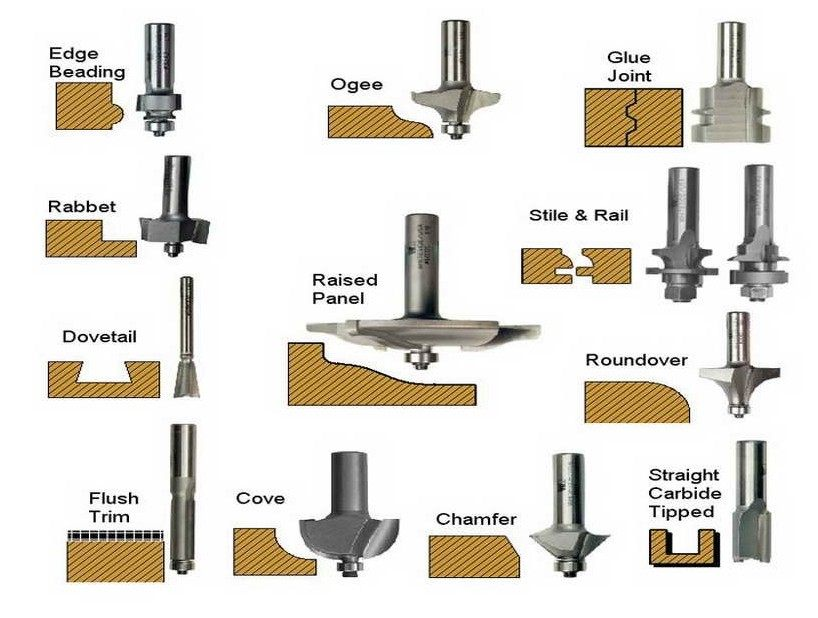 Edge Beading

Ogee

Glue Joint

Rabbet

Stile & Rail

Raised Panel

Dovetail

Roundover

Flush Trim

Cove

Chamfer

Straight Carbide Tipped